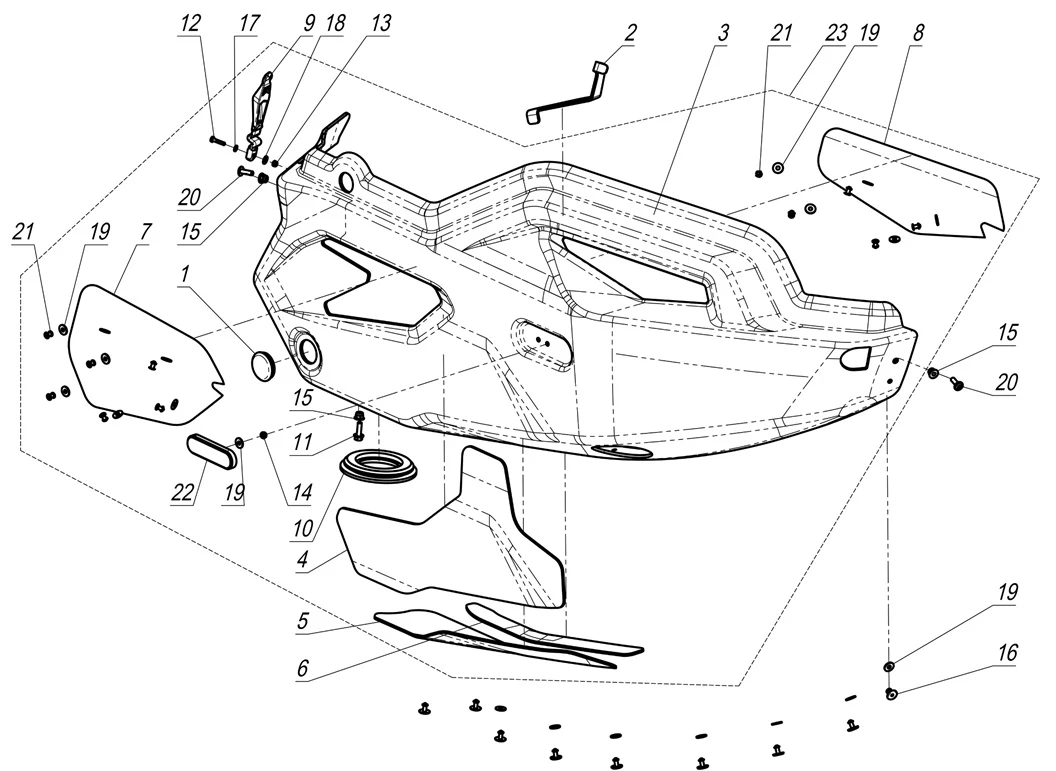 12
17
9
18
13
2
3
21
23
19
8
20
15
21
19
7
1
15
20
15
11
22
19
14
10
4
5
6
19
16