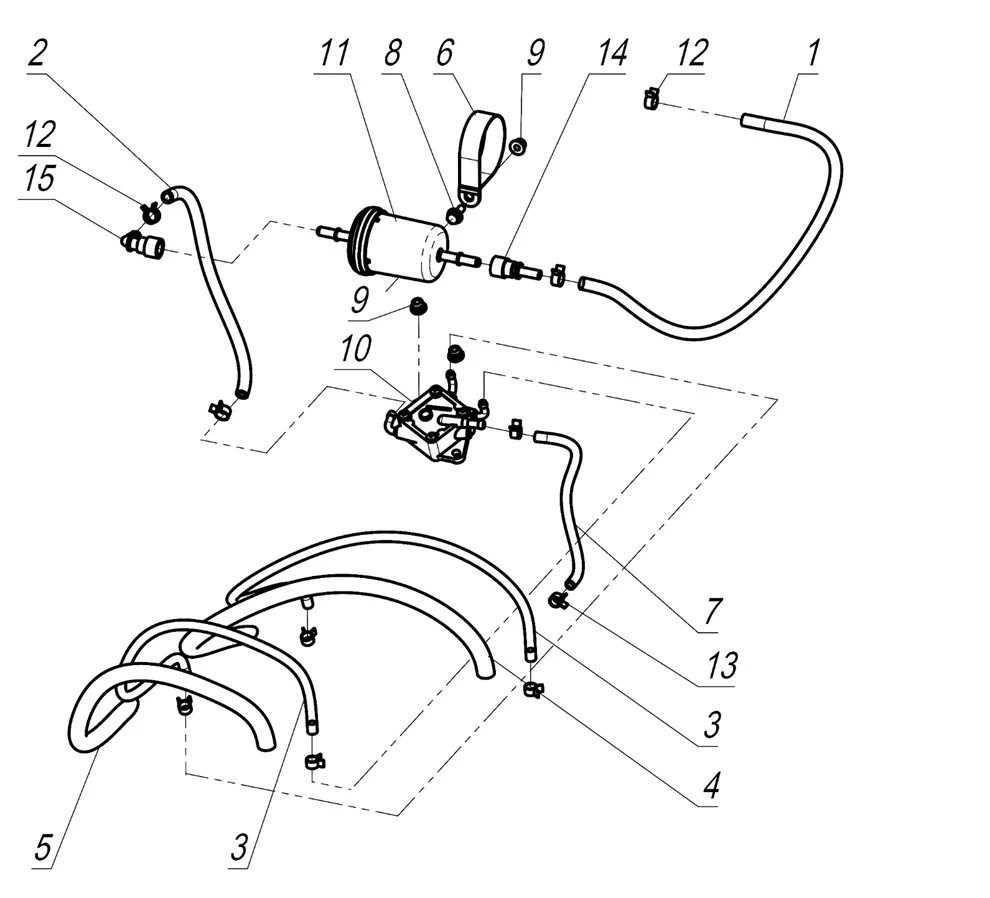 2
11
8
6
9
14
12
1
12
15
9
10
7
13
3
4
5
3